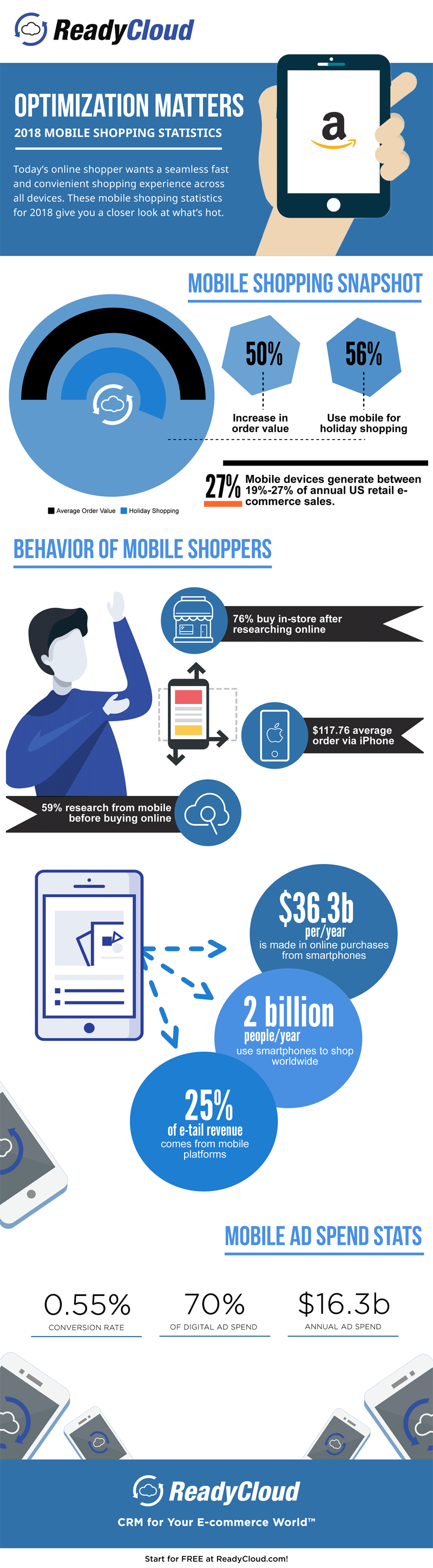 ReadyCloud

OPTIMIZATION MATTERS

2018 MOBILE SHOPPING STATISTICS

Today's online shopper wants a seamless fast and convienient shopping experience across all devices. These mobile shopping statistics for 2018 give you a closer look at what's hot.

a

MOBILE SHOPPING SNAPSHOT

50%
Increase in order value

56%
Use mobile for holiday shopping

27% Mobile devices generate between 19%-27% of annual US retail e-commerce sales.

Average Order Value  Holiday Shopping

BEHAVIOR OF MOBILE SHOPPERS

76% buy in-store after researching online

$117.76 average order via iPhone

59% research from mobile before buying online

$36.3b
per/year
is made in online purchases from smartphones

2 billion
people/year
use smartphones to shop worldwide

25%
of e-tail revenue
comes from mobile platforms

MOBILE AD SPEND STATS

0.55%
CONVERSION RATE

70%
OF DIGITAL AD SPEND

$16.3b
ANNUAL AD SPEND

ReadyCloud

CRM for Your E-commerce World™

Start for FREE at ReadyCloud.com!