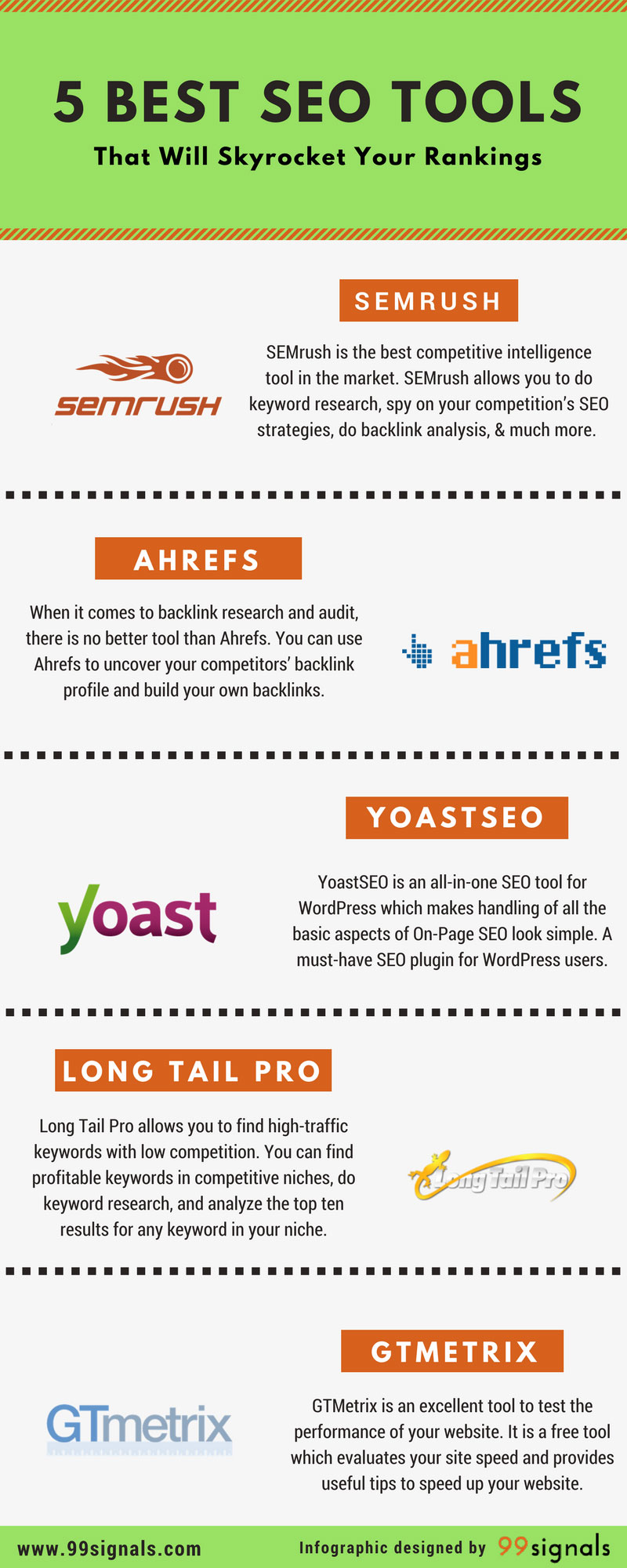 5 BEST SEO TOOLS

That Will Skyrocket Your Rankings

SEMRUSH

semrush

SEMrush is the best competitive intelligence tool in the market. SEMrush allows you to do keyword research, spy on your competition's SEO strategies, do backlink analysis, & much more.

AHREFS

When it comes to backlink research and audit, there is no better tool than Ahrefs. You can use Ahrefs to uncover your competitors' backlink profile and build your own backlinks.

ahrefs

YOASTSEO

yoast

YoastSEO is an all-in-one SEO tool for WordPress which makes handling of all the basic aspects of On-Page SEO look simple. A must-have SEO plugin for WordPress users.

LONG TAIL PRO

Long Tail Pro allows you to find high-traffic keywords with low competition. You can find profitable keywords in competitive niches, do keyword research, and analyze the top ten results for any keyword in your niche.

Long Tail Pro

GTMETRIX

GTmetrix

GTMetrix is an excellent tool to test the performance of your website. It is a free tool which evaluates your site speed and provides useful tips to speed up your website.

www.99signals.com

Infographic designed by 99signals