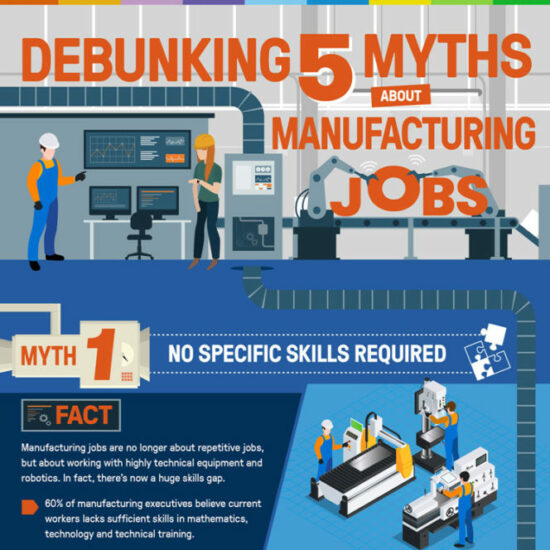 DEBUNKING 5 MYTHS ABOUT MANUFACTURING JOBS

MYTH 1

NO SPECIFIC SKILLS REQUIRED

FACT

Manufacturing jobs are no longer about repetitive jobs, but about working with highly technical equipment and robotics. In fact, there's now a huge skills gap.

60% of manufacturing executives believe current workers lacks sufficient skills in mathematics, technology and technical training.