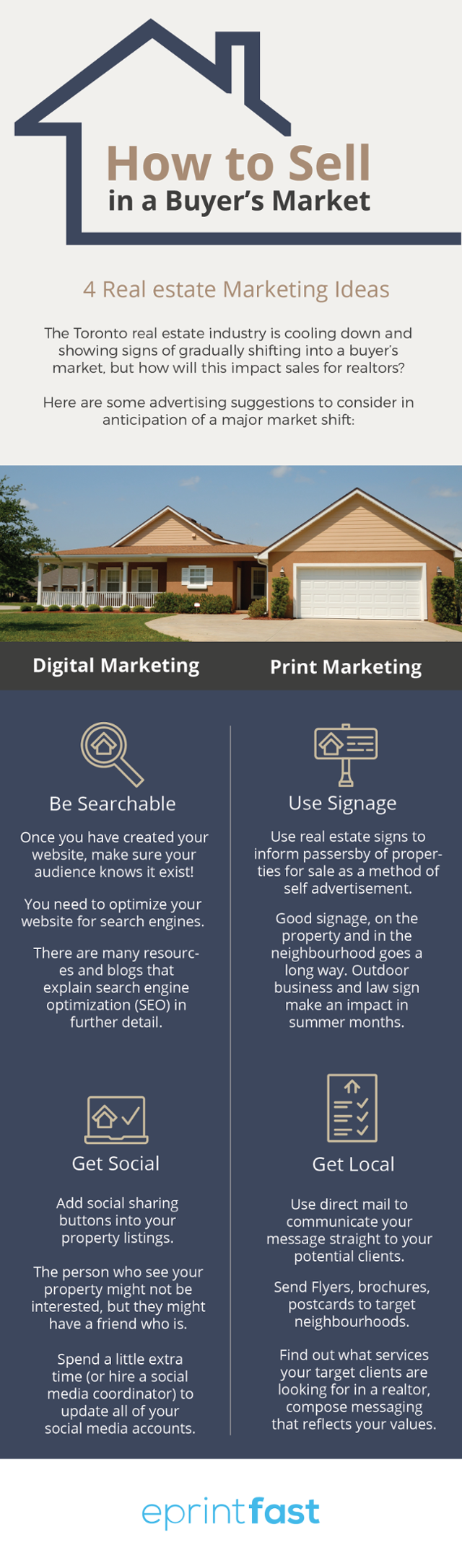 How to Sell
in a Buyer's Market

4 Real estate Marketing Ideas

The Toronto real estate industry is cooling down and showing signs of gradually shifting into a buyer's market, but how will this impact sales for realtors?

Here are some advertising suggestions to consider in anticipation of a major market shift:

Digital Marketing

Be Searchable

Once you have created your website, make sure your audience knows it exist!

You need to optimize your website for search engines.

There are many resources and blogs that explain search engine optimization (SEO) in further detail.

Get Social

Add social sharing buttons into your property listings.

The person who see your property might not be interested, but they might have a friend who is.

Spend a little extra time (or hire a social media coordinator) to update all of your social media accounts.

Print Marketing

Use Signage

Use real estate signs to inform passersby of properties for sale as a method of self advertisement.

Good signage, on the property and in the neighbourhood goes a long way. Outdoor business and law sign make an impact in summer months.

Get Local

Use direct mail to communicate your message straight to your potential clients.

Send Flyers, brochures, postcards to target neighbourhoods.

Find out what services your target clients are looking for in a realtor, compose messaging that reflects your values.

eprintfast