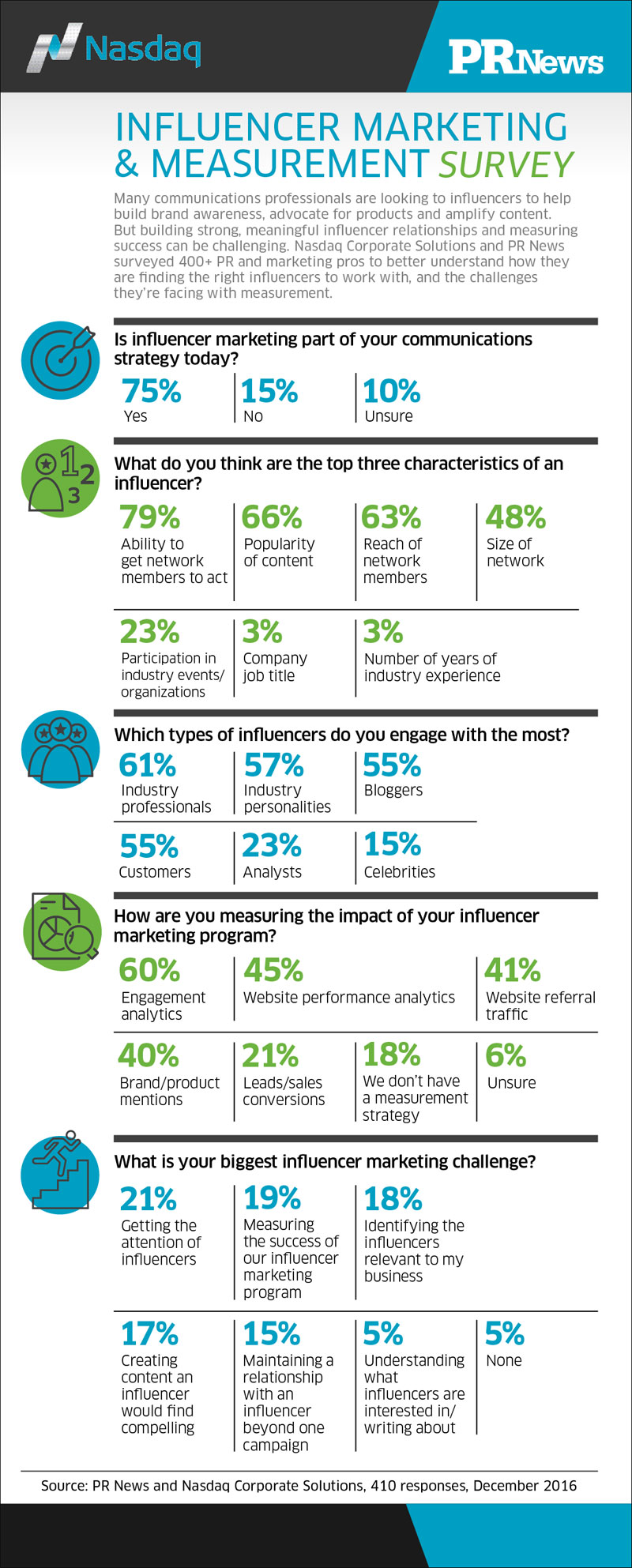 Nasdaq

PRNews

INFLUENCER MARKETING & MEASUREMENT SURVEY

Many communications professionals are looking to influencers to help build brand awareness, advocate for products and amplify content. But building strong, meaningful influencer relationships and measuring success can be challenging. Nasdaq Corporate Solutions and PR News surveyed 400+ PR and marketing pros to better understand how they are finding the right influencers to work with, and the challenges they're facing with measurement.

Is influencer marketing part of your communications strategy today?

75% Yes

15% No

10% Unsure

What do you think are the top three characteristics of an influencer?

79% Ability to get network members to act

66% Popularity of content

63% Reach of network members

48% Size of network

23% Participation in industry events/ organizations

3% Company job title

3% Number of years of industry experience

Which types of influencers do you engage with the most?

61% Industry professionals

57% Industry personalities

55% Bloggers

55% Customers

23% Analysts

15% Celebrities

How are you measuring the impact of your influencer marketing program?

60% Engagement analytics

45% Website performance analytics

41% Website referral traffic

40% Brand/product mentions

21% Leads/sales conversions

18% We don't have a measurement strategy

6% Unsure

What is your biggest influencer marketing challenge?

21% Getting the attention of influencers

19% Measuring the success of our influencer marketing program

18% Identifying the influencers relevant to my business

17% Creating content an influencer would find compelling

15% Maintaining a relationship with an influencer beyond one campaign

5% Understanding what influencers are interested in/ writing about

5% None

Source: PR News and Nasdaq Corporate Solutions, 410 responses, December 2016