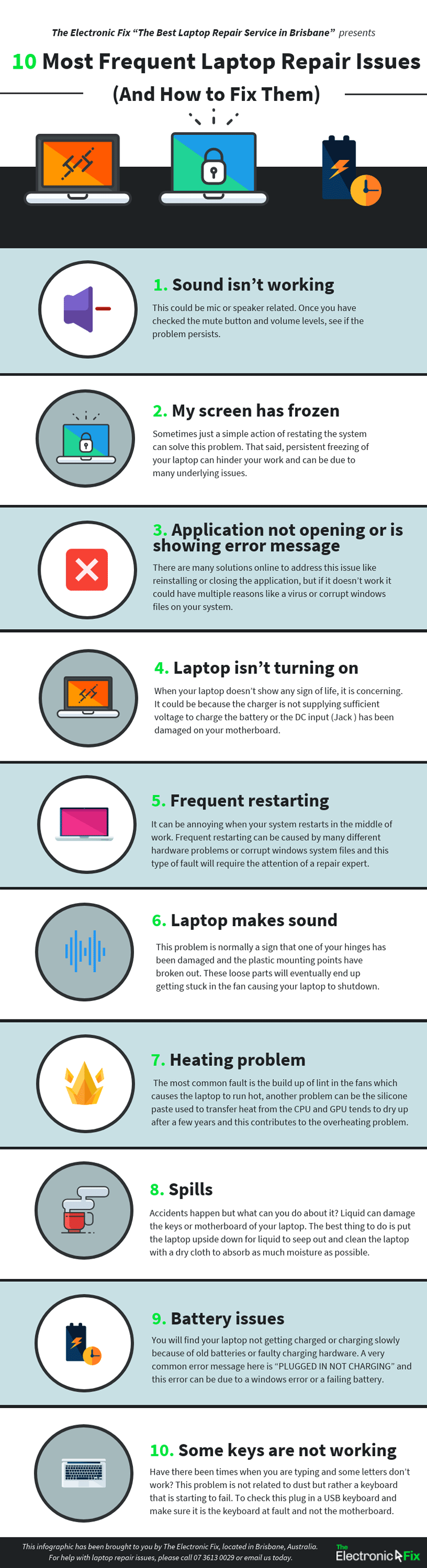 The Electronic Fix "The Best Laptop Repair Service in Brisbane" presents

10 Most Frequent Laptop Repair Issues

(And How to Fix Them)

1. Sound isn't working

This could be mic or speaker related. Once you have checked the mute button and volume levels, see if the problem persists.

2. My screen has frozen

Sometimes just a simple action of restating the system can solve this problem. That said, persistent freezing of your laptop can hinder your work and can be due to many underlying issues.

3. Application not opening or is showing error message

There are many solutions online to address this issue like reinstalling or closing the application, but if it doesn't work it could have multiple reasons like a virus or corrupt windows files on your system.

4. Laptop isn't turning on

When your laptop doesn't show any sign of life, it is concerning. It could be because the charger is not supplying sufficient voltage to charge the battery or the DC input (Jack ) has been damaged on your motherboard.

5. Frequent restarting

It can be annoying when your system restarts in the middle of work. Frequent restarting can be caused by many different hardware problems or corrupt windows system files and this type of fault will require the attention of a repair expert.

6. Laptop makes sound

This problem is normally a sign that one of your hinges has been damaged and the plastic mounting points have broken out. These loose parts will eventually end up getting stuck in the fan causing your laptop to shutdown.

7. Heating problem

The most common fault is the build up of lint in the fans which causes the laptop to run hot, another problem can be the silicone paste used to transfer heat from the CPU and GPU tends to dry up after a few years and this contributes to the overheating problem.

8. Spills

Accidents happen but what can you do about it? Liquid can damage the keys or motherboard of your laptop. The best thing to do is put the laptop upside down for liquid to seep out and clean the laptop with a dry cloth to absorb as much moisture as possible.

9. Battery issues

You will find your laptop not getting charged or charging slowly because of old batteries or faulty charging hardware. A very common error message here is "PLUGGED IN NOT CHARGING" and this error can be due to a windows error or a failing battery.

10. Some keys are not working

Have there been times when you are typing and some letters don't work? This problem is not related to dust but rather a keyboard that is starting to fail. To check this plug in a USB keyboard and make sure it is the keyboard at fault and not the motherboard.

This infographic has been brought to you by The Electronic Fix, located in Brisbane, Australia. For help with laptop repair issues, please call 07 3613 0029 or email us today.

The Electronic Fix