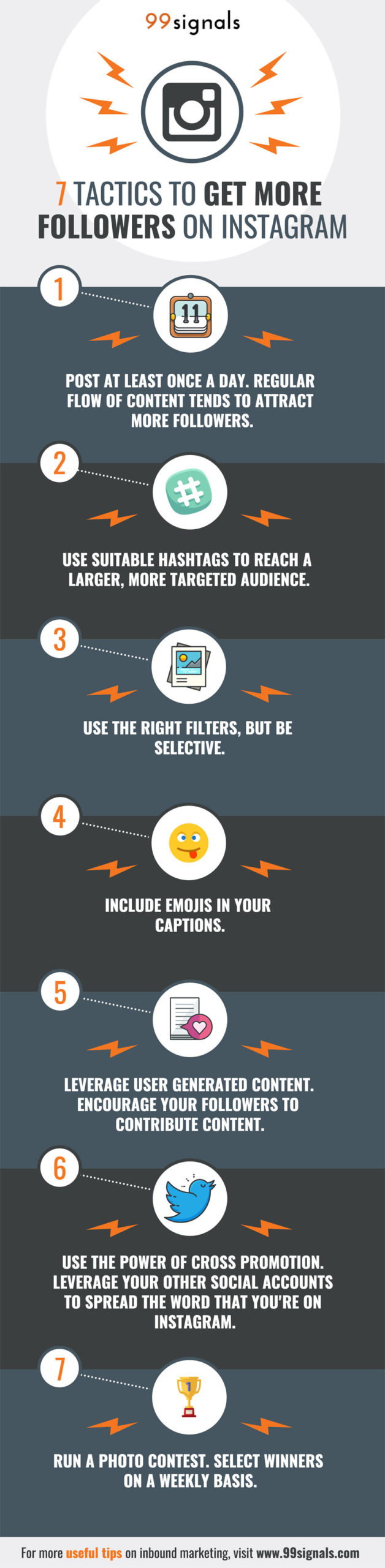 99signals

7 TACTICS TO GET MORE FOLLOWERS ON INSTAGRAM

1

11

POST AT LEAST ONCE A DAY. REGULAR FLOW OF CONTENT TENDS TO ATTRACT MORE FOLLOWERS.

2

USE SUITABLE HASHTAGS TO REACH A LARGER, MORE TARGETED AUDIENCE.

3

USE THE RIGHT FILTERS, BUT BE SELECTIVE.

4

INCLUDE EMOJIS IN YOUR CAPTIONS.

5

LEVERAGE USER GENERATED CONTENT. ENCOURAGE YOUR FOLLOWERS TO CONTRIBUTE CONTENT.

6

USE THE POWER OF CROSS PROMOTION. LEVERAGE YOUR OTHER SOCIAL ACCOUNTS TO SPREAD THE WORD THAT YOU'RE ON INSTAGRAM.

7

1

RUN A PHOTO CONTEST. SELECT WINNERS ON A WEEKLY BASIS.

For more useful tips on inbound marketing, visit www.99signals.com