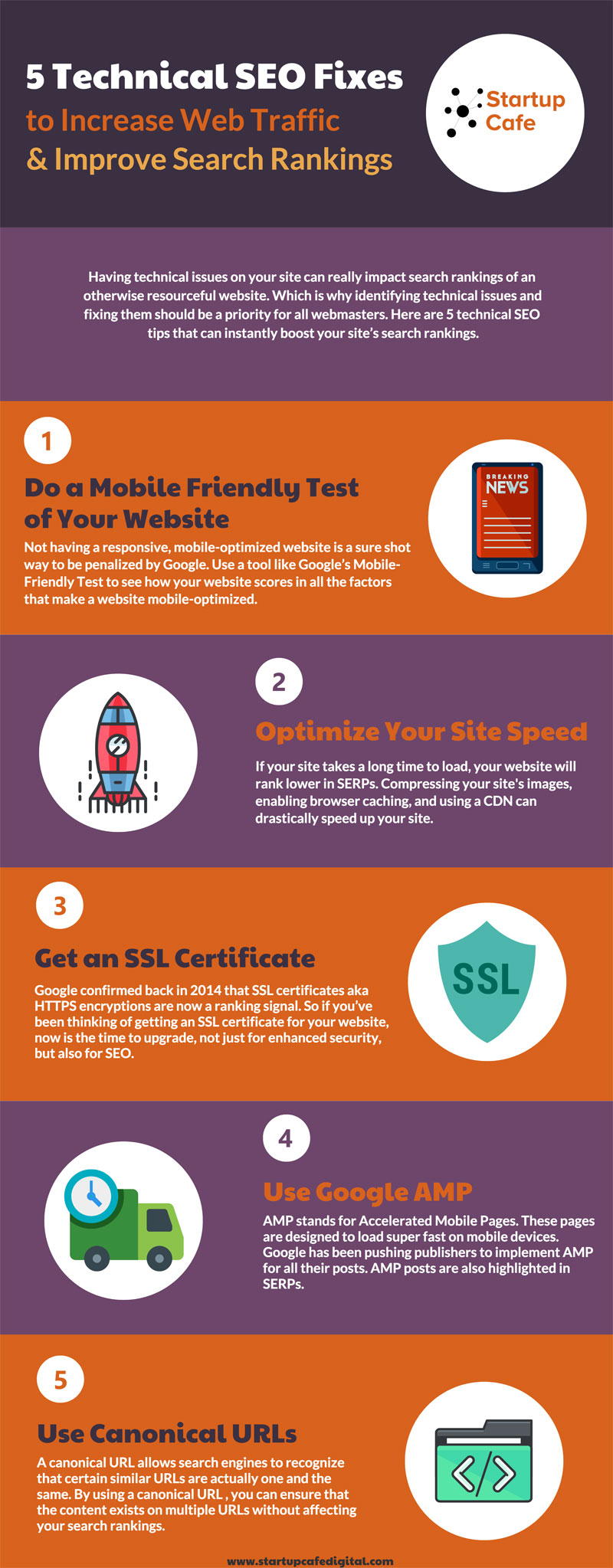 5 Technical SEO Fixes
to Increase Web Traffic
& Improve Search Rankings

Startup Cafe

Having technical issues on your site can really impact search rankings of an otherwise resourceful website. Which is why identifying technical issues and fixing them should be a priority for all webmasters. Here are 5 technical SEO tips that can instantly boost your site's search rankings.

1

Do a Mobile Friendly Test of Your Website

Not having a responsive, mobile-optimized website is a sure shot way to be penalized by Google. Use a tool like Google's Mobile-Friendly Test to see how your website scores in all the factors that make a website mobile-optimized.

BREAKING NEWS

2

Optimize Your Site Speed

If your site takes a long time to load, your website will rank lower in SERPs. Compressing your site's images, enabling browser caching, and using a CDN can drastically speed up your site.

3

Get an SSL Certificate

Google confirmed back in 2014 that SSL certificates aka HTTPS encryptions are now a ranking signal. So if you've been thinking of getting an SSL certificate for your website, now is the time to upgrade, not just for enhanced security, but also for SEO.

SSL

4

Use Google AMP

AMP stands for Accelerated Mobile Pages. These pages are designed to load super fast on mobile devices. Google has been pushing publishers to implement AMP for all their posts. AMP posts are also highlighted in SERPs.

5

Use Canonical URLs

A canonical URL allows search engines to recognize that certain similar URLs are actually one and the same. By using a canonical URL , you can ensure that the content exists on multiple URLs without affecting your search rankings.

www.startupcafedigital.com