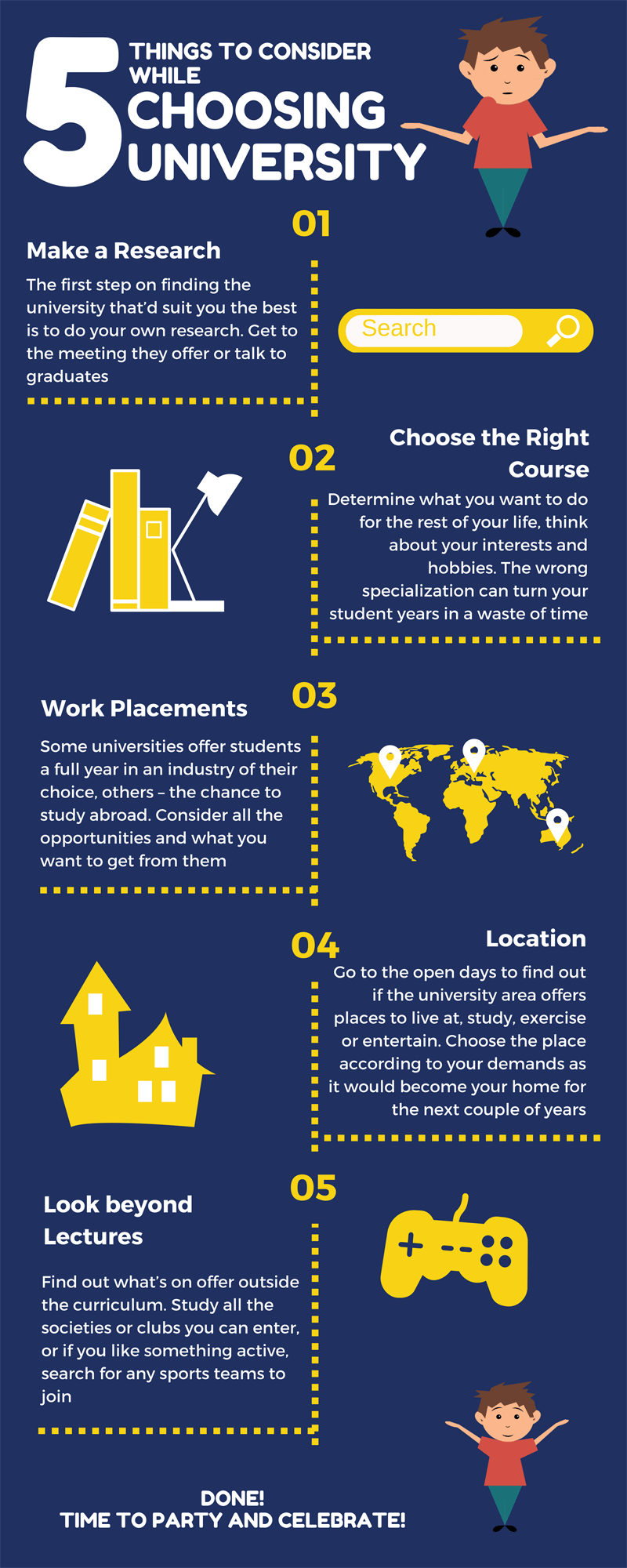 5 THINGS TO CONSIDER WHILE CHOOSING UNIVERSITY

01

Make a Research

The first step on finding the university that'd suit you the best is to do your own research. Get to the meeting they offer or talk to graduates

Search

02

Choose the Right Course

Determine what you want to do for the rest of your life, think about your interests and hobbies. The wrong specialization can turn your student years in a waste of time

03

Work Placements

Some universities offer students a full year in an industry of their choice, others – the chance to study abroad. Consider all the opportunities and what you want to get from them

04

Location

Go to the open days to find out if the university area offers places to live at, study, exercise or entertain. Choose the place according to your demands as it would become your home for the next couple of years

05

Look beyond Lectures

Find out what's on offer outside the curriculum. Study all the societies or clubs you can enter, or if you like something active, search for any sports teams to join

DONE!
TIME TO PARTY AND CELEBRATE!