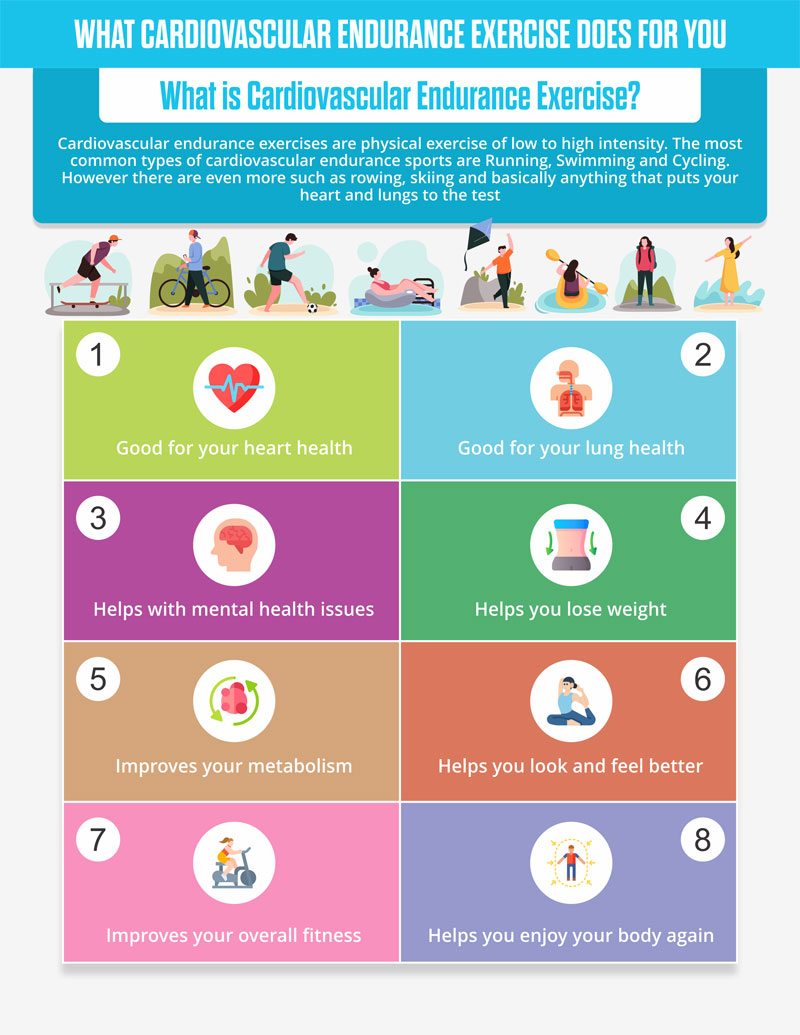 WHAT CARDIOVASCULAR ENDURANCE EXERCISE DOES FOR YOU

What is Cardiovascular Endurance Exercise?

Cardiovascular endurance exercises are physical exercise of low to high intensity. The most common types of cardiovascular endurance sports are Running, Swimming and Cycling. However there are even more such as rowing, skiing and basically anything that puts your heart and lungs to the test

1
Good for your heart health

2
Good for your lung health

3
Helps with mental health issues

4
Helps you lose weight

5
Improves your metabolism

6
Helps you look and feel better

7
Improves your overall fitness

8
Helps you enjoy your body again